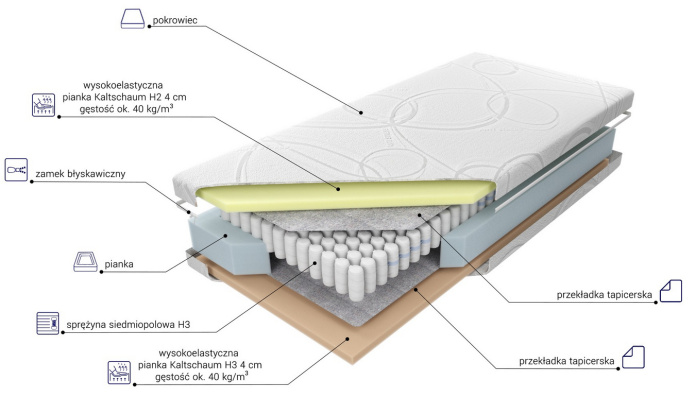 pokrowiec

wysokoelastyczna pianka Kaltschaum H2 4 cm gęstość ok. 40 kg/m$^3$

zamek błyskawiczny

pianka

sprężyna siedmiopolowa H3

wysokoelastyczna pianka Kaltschaum H3 4 cm gęstość ok. 40 kg/m$^3$

przekładka tapicerska

przekładka tapicerska